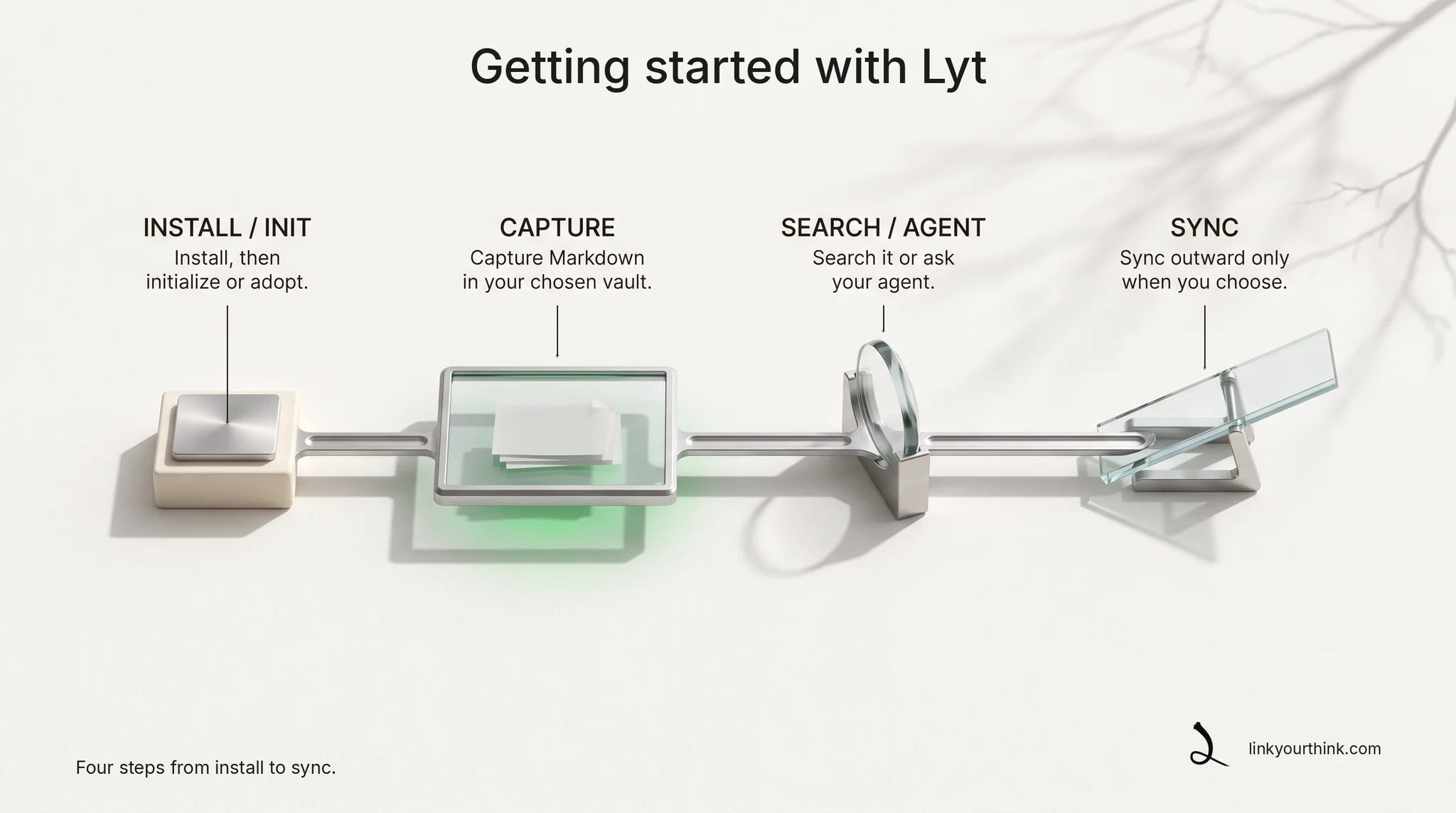 Getting started with Lyt

INSTALL / INIT
Install, then initialize or adopt.

CAPTURE
Capture Markdown in your chosen vault.

SEARCH / AGENT
Search it or ask your agent.

SYNC
Sync outward only when you choose.

Four steps from install to sync.

linkyourthink.com